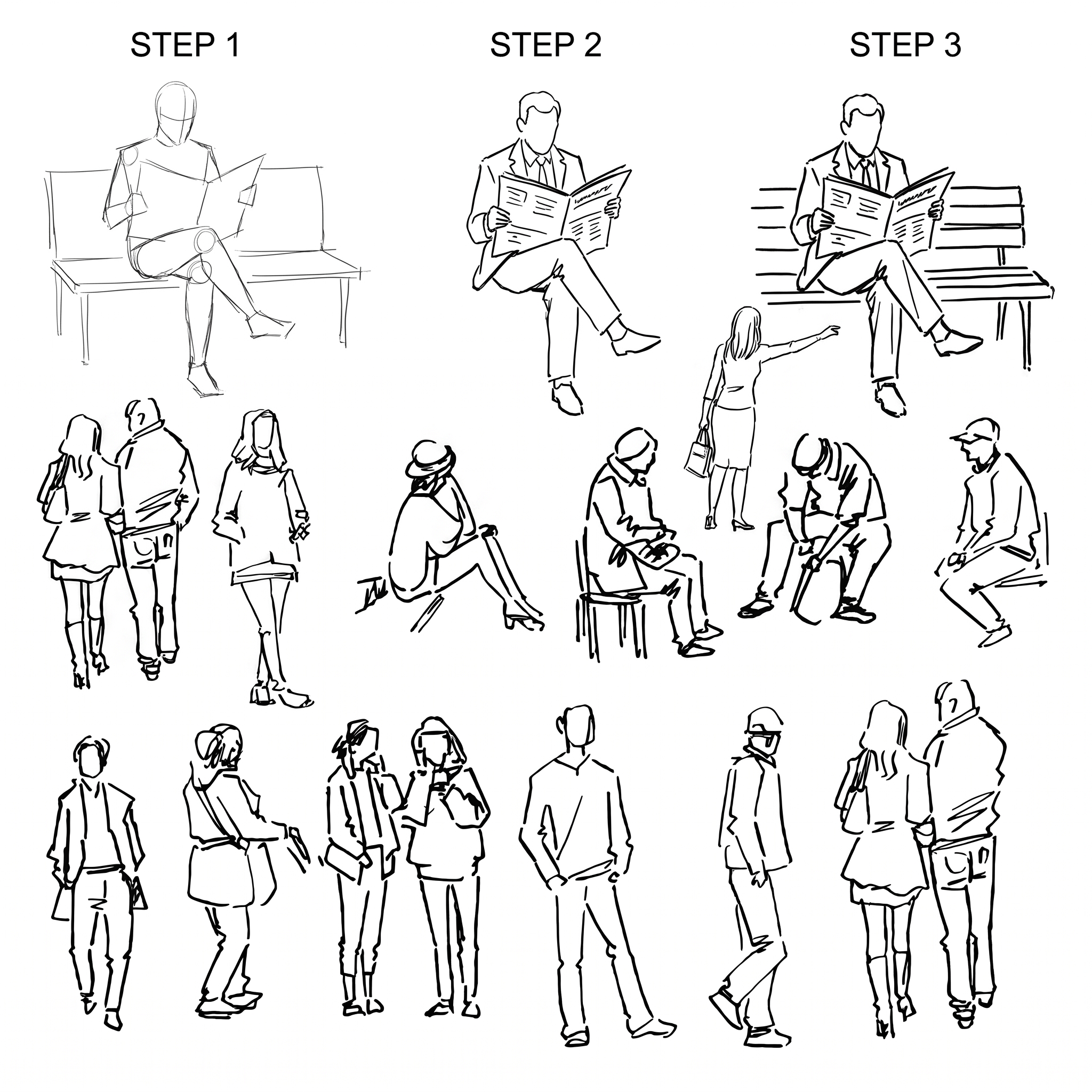 STEP 1

STEP 2

STEP 3