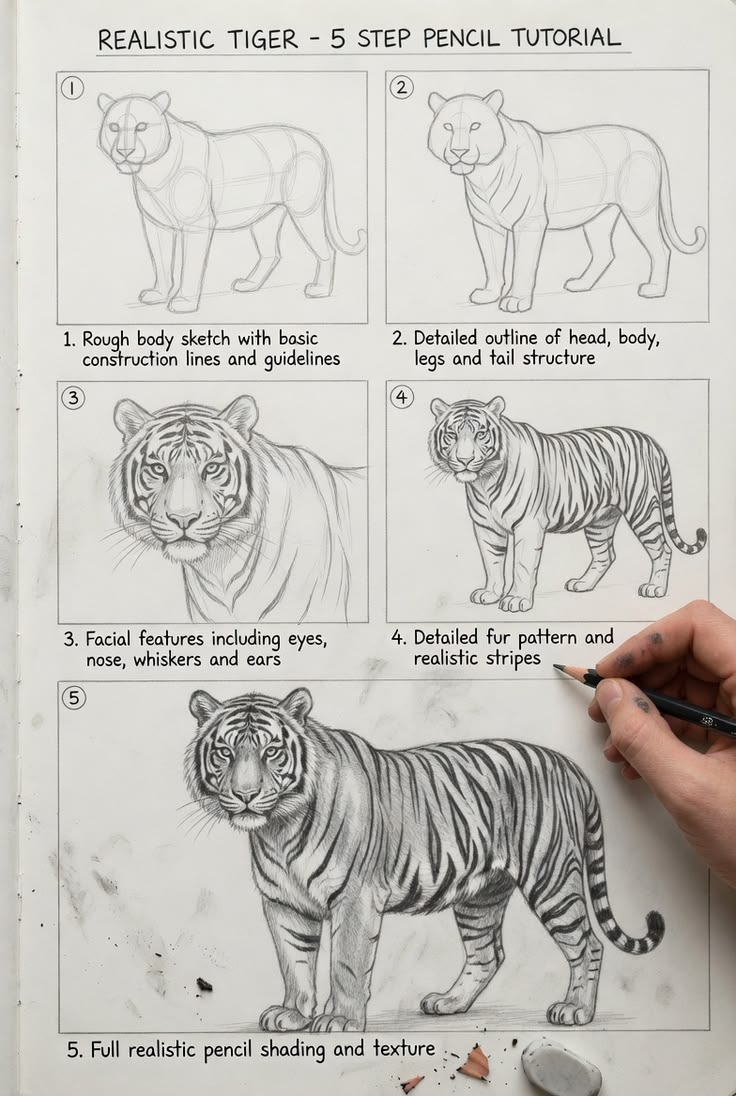 REALISTIC TIGER - 5 STEP PENCIL TUTORIAL

1

2

1. Rough body sketch with basic construction lines and guidelines

2. Detailed outline of head, body, legs and tail structure

3

4

3. Facial features including eyes, nose, whiskers and ears

4. Detailed fur pattern and realistic stripes

5

5. Full realistic pencil shading and texture